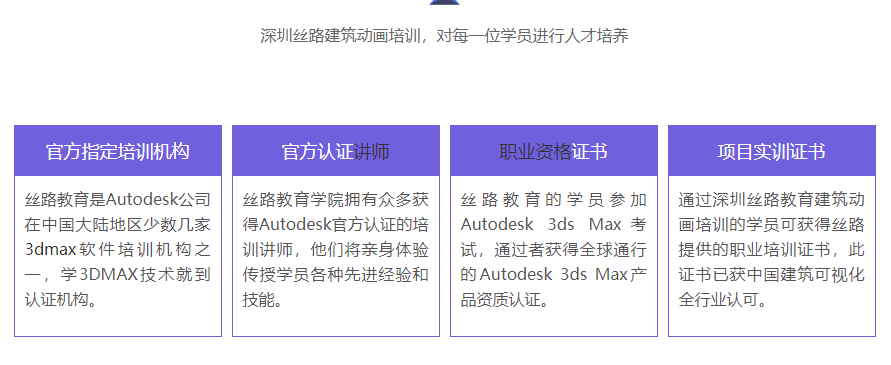 深圳丝路建筑动画培训，对每一位学员进行人才培养

官方指定培训机构

丝路教育是Autodesk公司在中国大陆地区少数几家3dmax软件培训机构之一，学3DMAX技术就到认证机构。

官方认证讲师

丝路教育学院拥有众多获得Autodesk官方认证的培训讲师，他们将亲身体验传授学员各种先进经验和技能。

职业资格证书

丝路教育的学员参加Autodesk 3ds Max考试，通过者获得全球通行的Autodesk 3ds Max产品资质认证。

项目实训证书

通过深圳丝路教育建筑动画培训的学员可获得丝路提供的职业培训证书，此证书已获中国建筑可视化全行业认可。